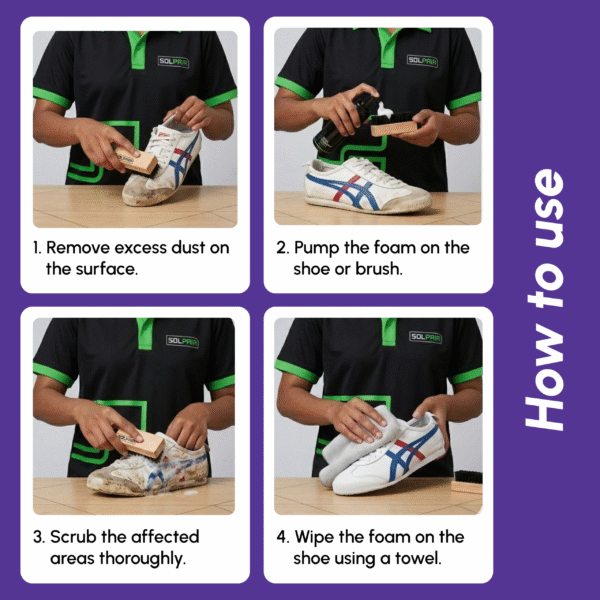 SOLPAIR

1. Remove excess dust on the surface.

SOLPAIR

2. Pump the foam on the shoe or brush.

SOLPAIR

3. Scrub the affected areas thoroughly.

SOLPAIR

4. Wipe the foam on the shoe using a towel.

How to use